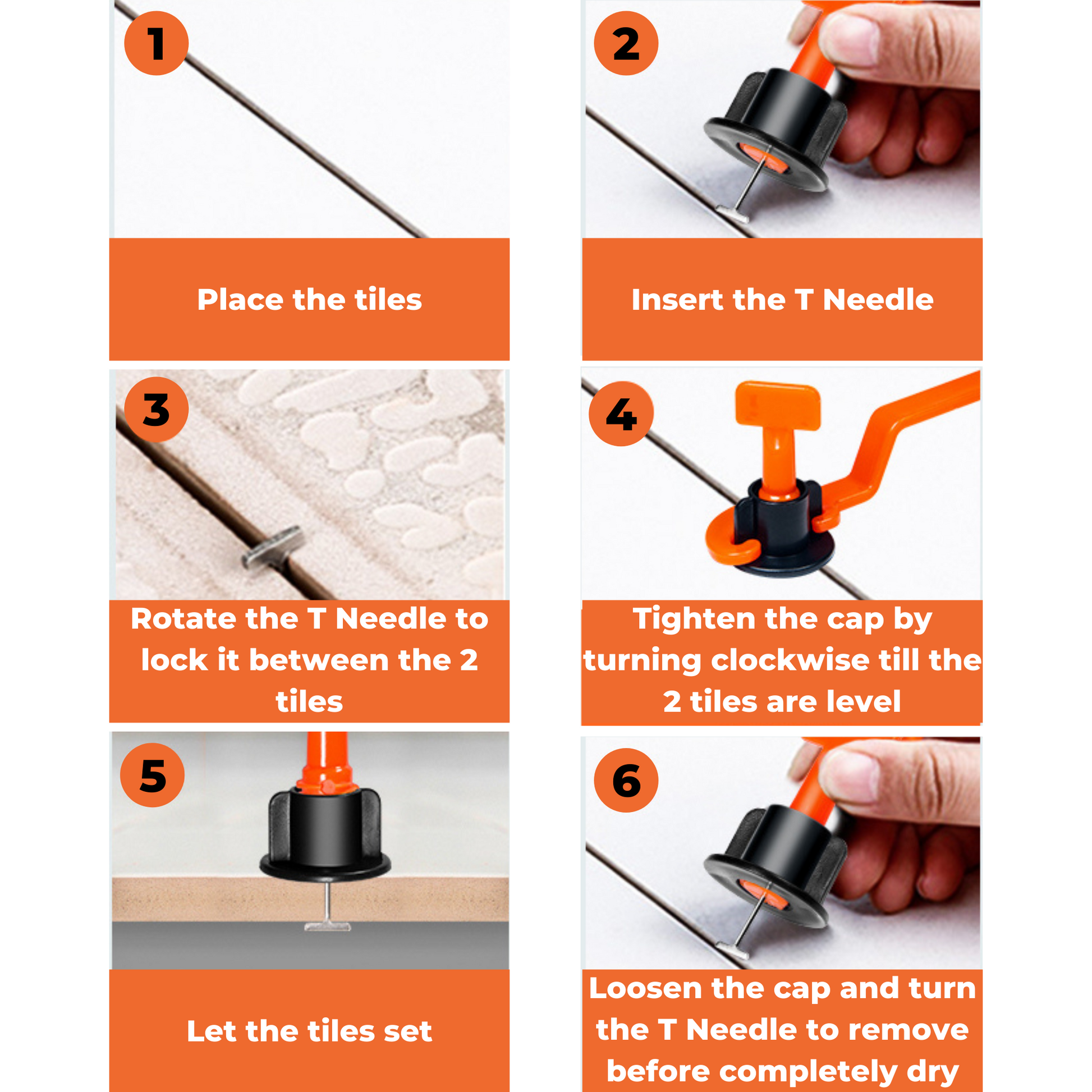 1

Place the tiles

2

Insert the T Needle

3

Rotate the T Needle to lock it between the 2 tiles

4

Tighten the cap by turning clockwise till the 2 tiles are level

5

Let the tiles set

6

Loosen the cap and turn the T Needle to remove before completely dry